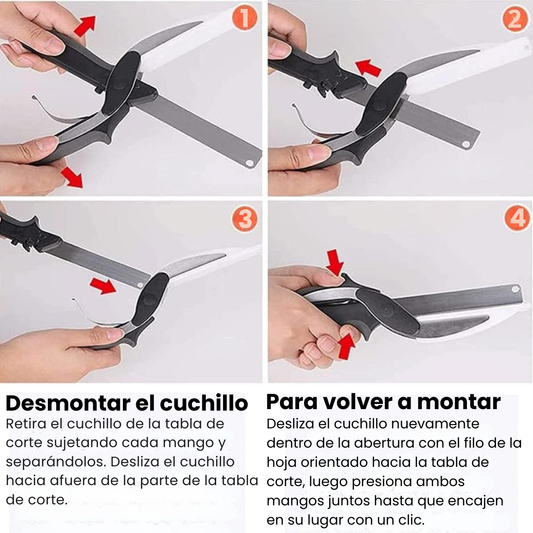 1

2

3

4

Desmontar el cuchillo
Retira el cuchillo de la tabla de corte sujetando cada mango y separándolos. Desliza el cuchillo hacia afuera de la parte de la tabla de corte.

Para volver a montar
Desliza el cuchillo nuevamente dentro de la abertura con el filo de la hoja orientado hacia la tabla de corte, luego presiona ambos mangos juntos hasta que encajen en su lugar con un clic.